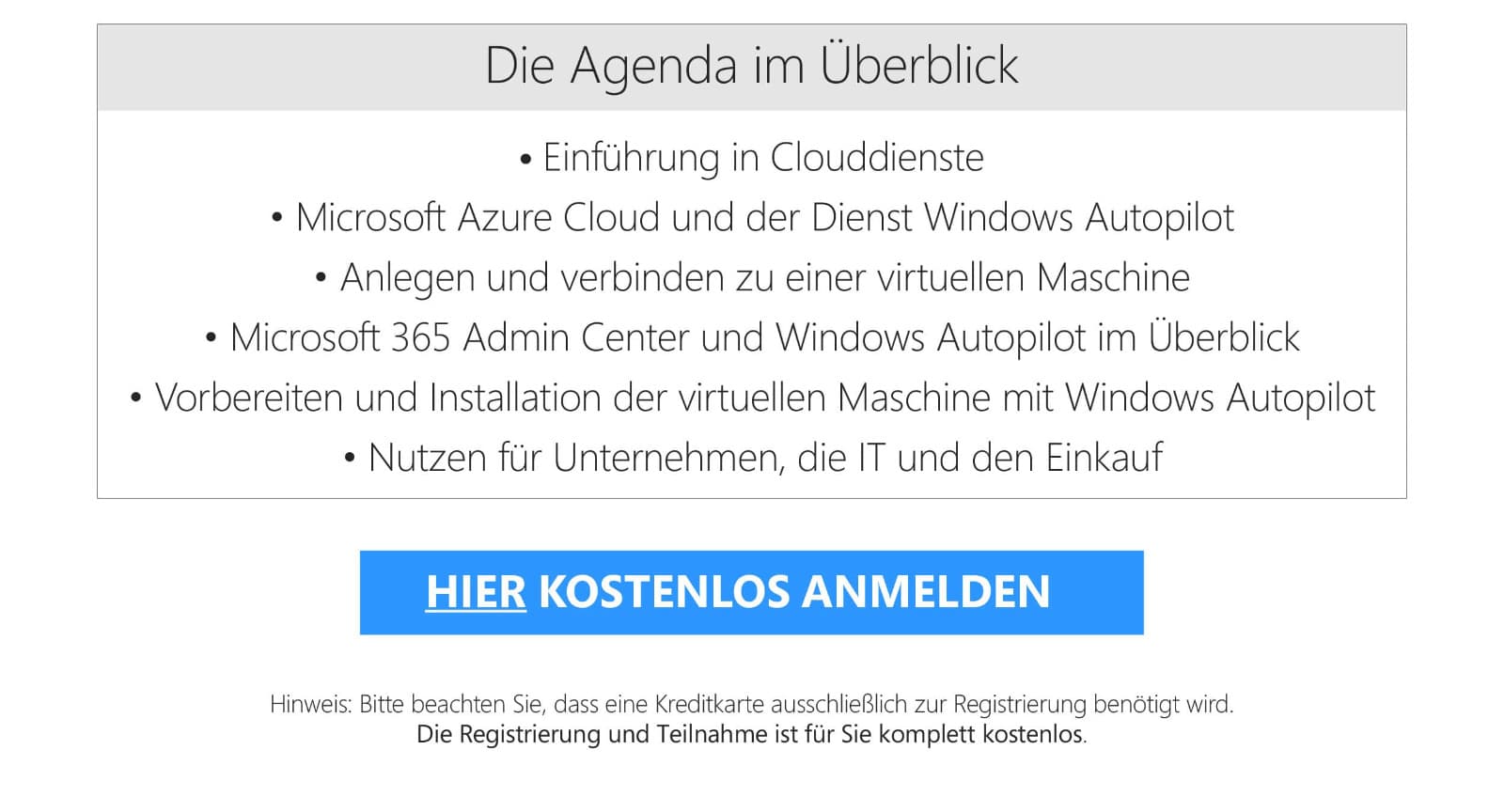 Die Agenda im Überblick

• Einführung in Clouddienste
• Microsoft Azure Cloud und der Dienst Windows Autopilot
• Anlegen und verbinden zu einer virtuellen Maschine
• Microsoft 365 Admin Center und Windows Autopilot im Überblick
• Vorbereiten und Installation der virtuellen Maschine mit Windows Autopilot
• Nutzen für Unternehmen, die IT und den Einkauf

HIER KOSTENLOS ANMELDEN

Hinweis: Bitte beachten Sie, dass eine Kreditkarte ausschließlich zur Registrierung benötigt wird.
Die Registrierung und Teilnahme ist für Sie komplett kostenlos.